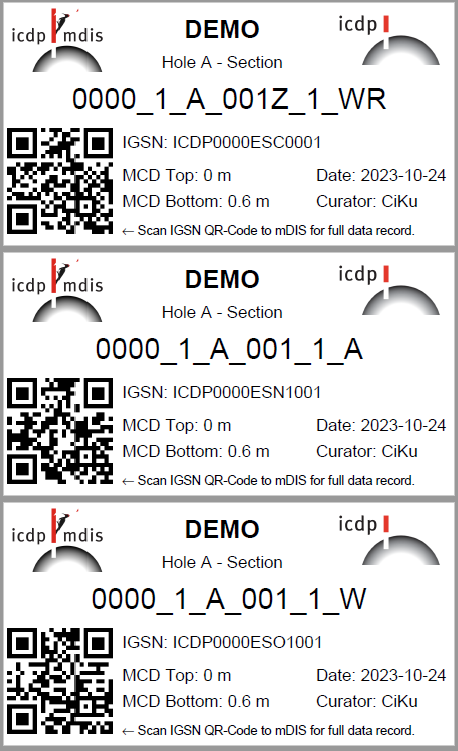 icdp mdis

DEMO

icdp

Hole A - Section

0000_1_A_001Z_1_WR

IGSN: ICDP0000ESC0001

MCD Top: 0 m
Date: 2023-10-24

MCD Bottom: 0.6 m
Curator: CiKu

← Scan IGSN QR-Code to mDIS for full data record.

icdp mdis

DEMO

icdp

Hole A - Section

0000_1_A_001_1_A

IGSN: ICDP0000ESN1001

MCD Top: 0 m
Date: 2023-10-24

MCD Bottom: 0.6 m
Curator: CiKu

← Scan IGSN QR-Code to mDIS for full data record.

icdp mdis

DEMO

icdp

Hole A - Section

0000_1_A_001_1_W

IGSN: ICDP0000ESO1001

MCD Top: 0 m
Date: 2023-10-24

MCD Bottom: 0.6 m
Curator: CiKu

← Scan IGSN QR-Code to mDIS for full data record.